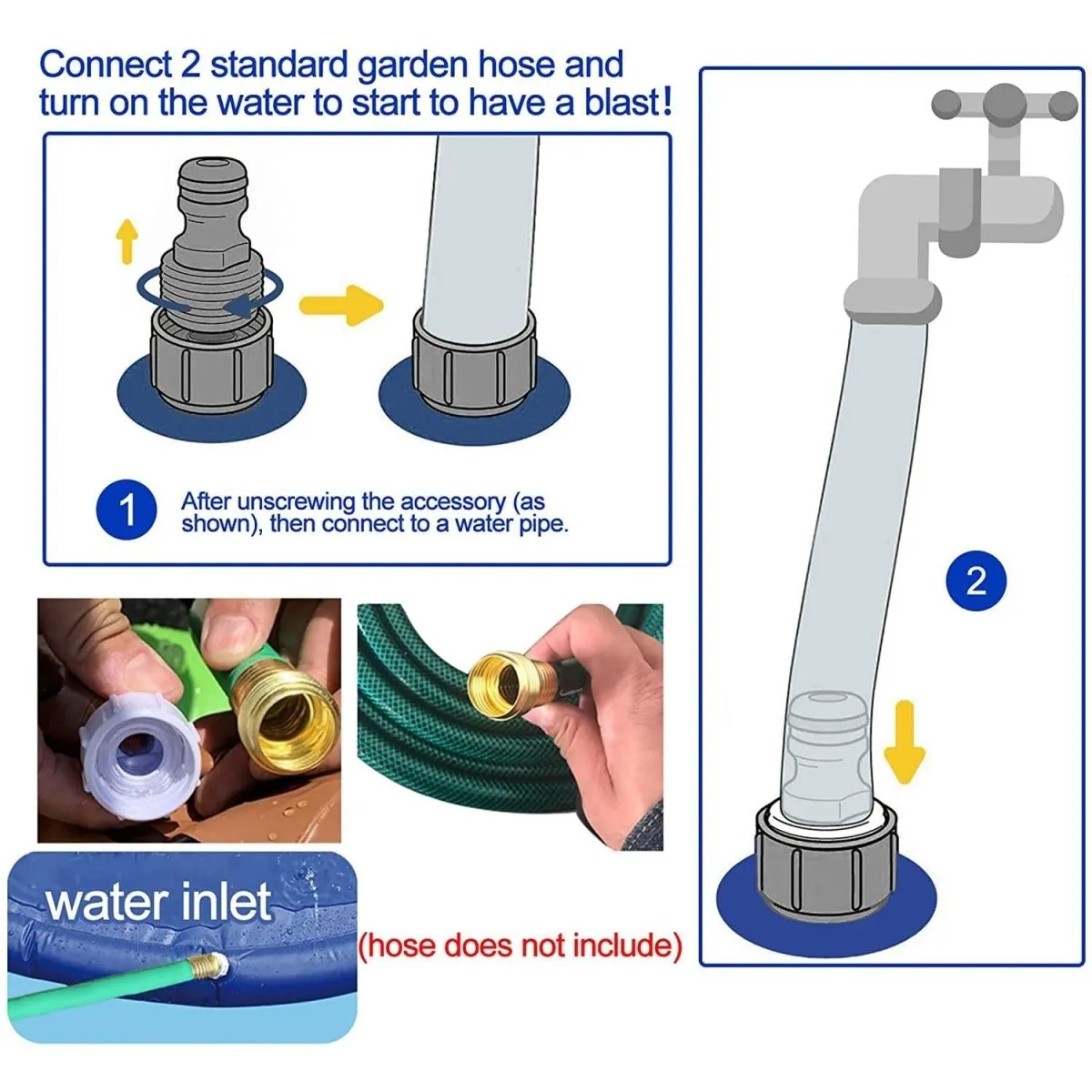 Connect 2 standard garden hose and turn on the water to start to have a blast!

1 After unscrewing the accessory (as shown), then connect to a water pipe.

2

water inlet

(hose does not include)