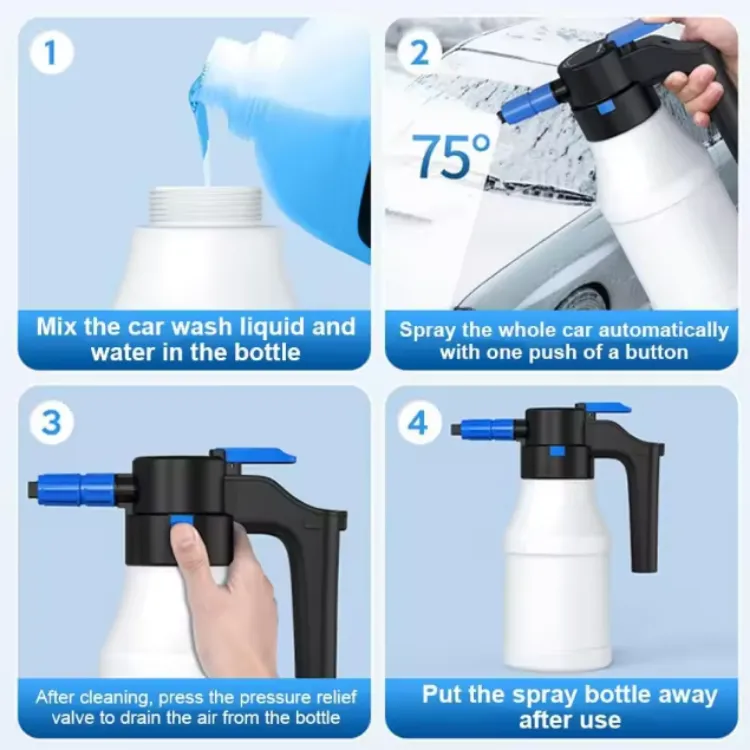 1

Mix the car wash liquid and water in the bottle

2

75°

Spray the whole car automatically with one push of a button

3

After cleaning, press the pressure relief valve to drain the air from the bottle

4

Put the spray bottle away after use