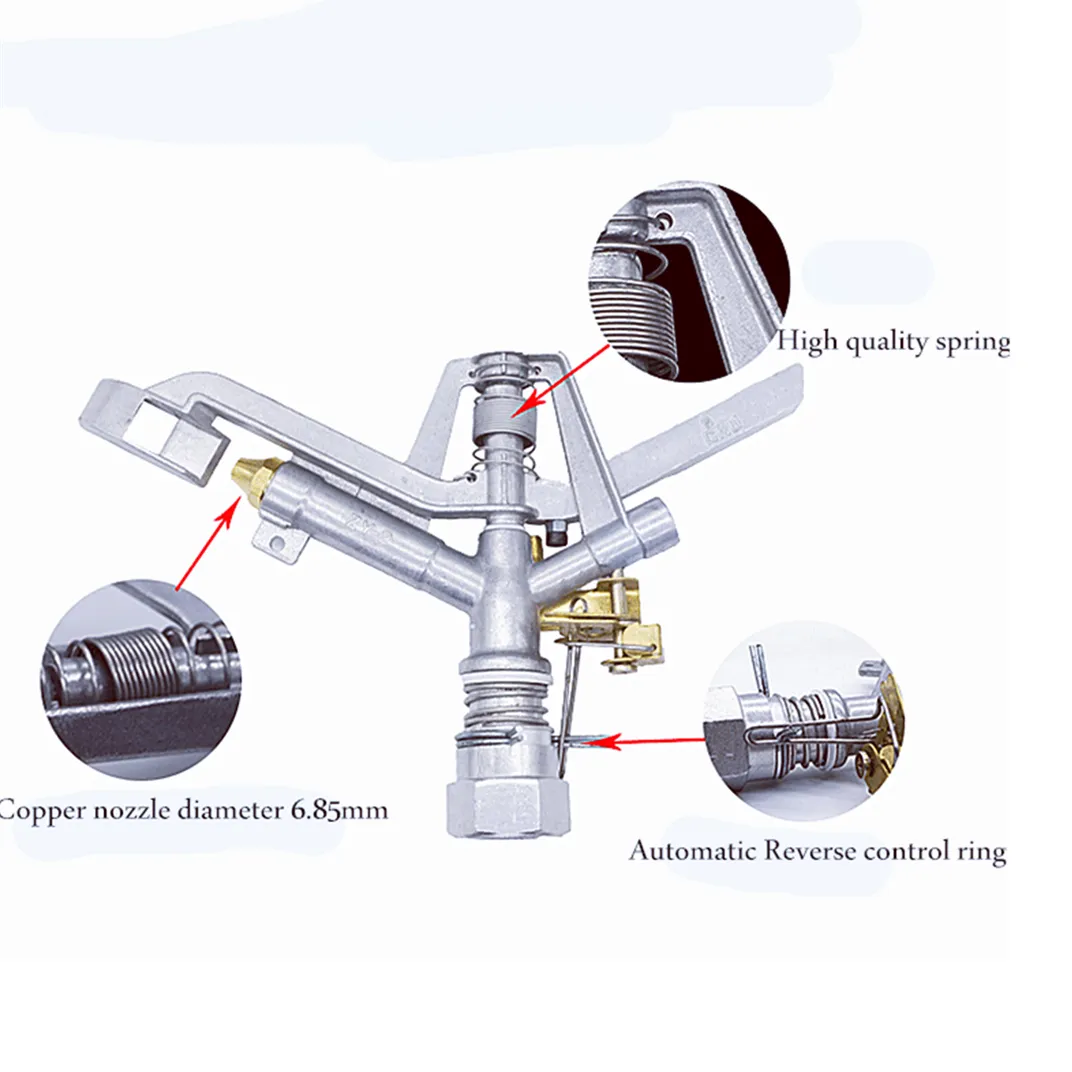 High quality spring

Copper nozzle diameter 6.85mm

Automatic Reverse control ring