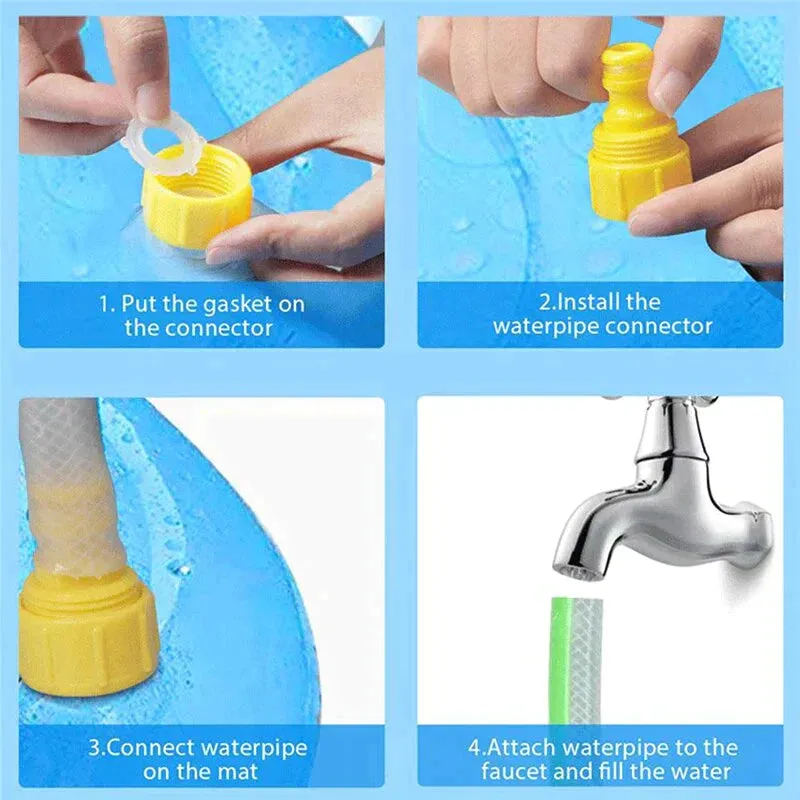 1. Put the gasket on the connector

2.Install the waterpipe connector

3.Connect waterpipe on the mat

4.Attach waterpipe to the faucet and fill the water