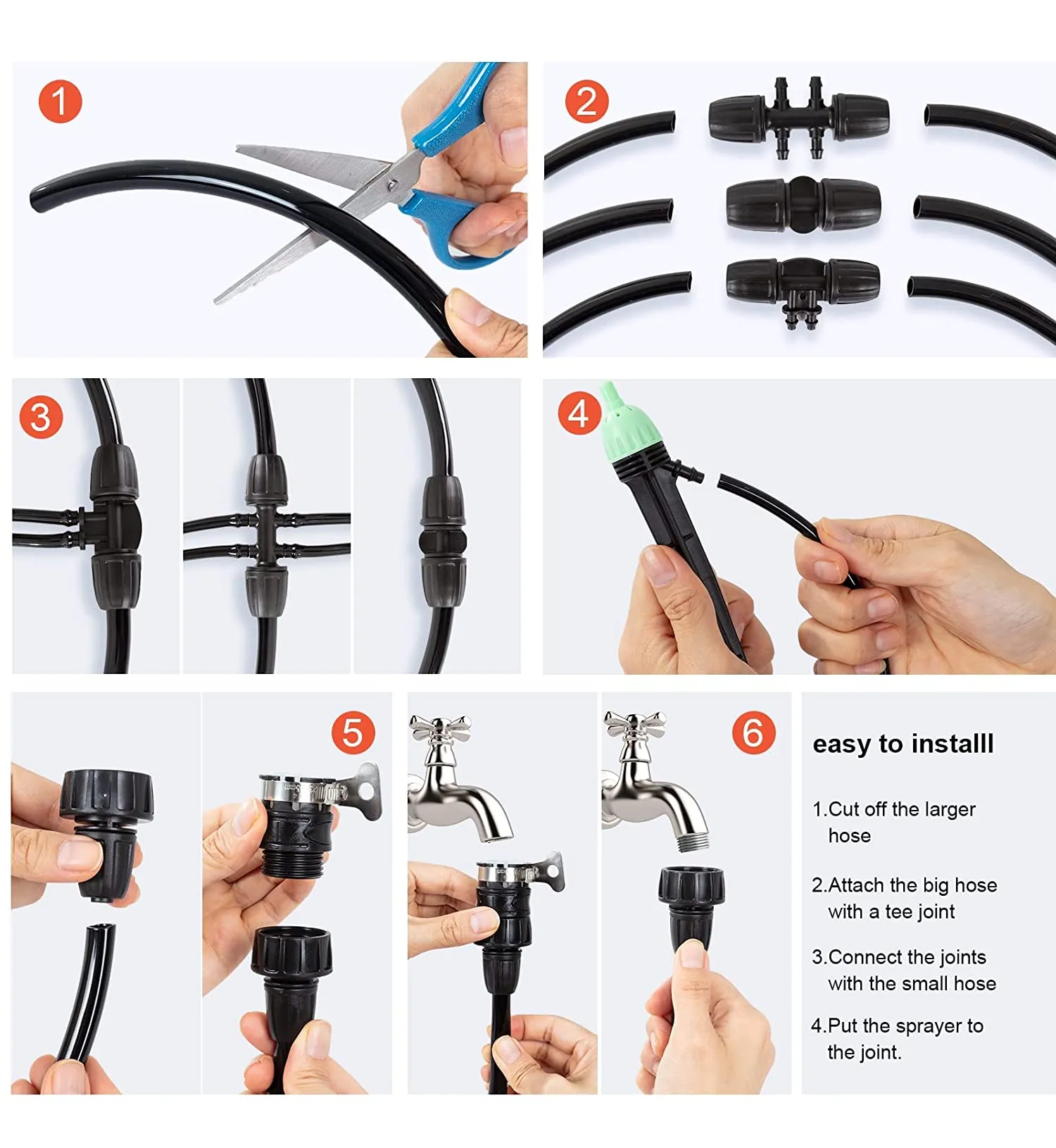 1

2

3

4

5

6

easy to installl

1.Cut off the larger hose

2.Attach the big hose with a tee joint

3.Connect the joints with the small hose

4.Put the sprayer to the joint.